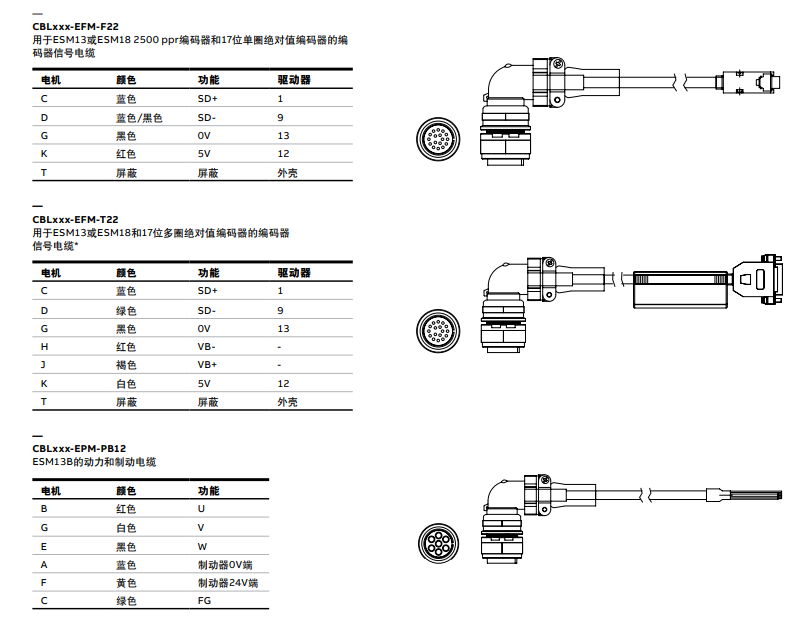 —
CBLxxx-EFM-F22
用于ESM13或ESM18 2500 ppr编码器和17位单圈绝对值编码器的编码器信号电缆

| 电机 | 颜色 | 功能 | 驱动器 |
|---|---|---|---|
| C | 蓝色 | SD+ | 1 |
| D | 蓝色/黑色 | SD- | 9 |
| G | 黑色 | 0V | 13 |
| K | 红色 | 5V | 12 |
| T | 屏蔽 | 屏蔽 | 外壳 |

—
CBLxxx-EFM-T22
用于ESM13或ESM18和17位多圈绝对值编码器的编码器信号电缆*

| 电机 | 颜色 | 功能 | 驱动器 |
|---|---|---|---|
| C | 蓝色 | SD+ | 1 |
| D | 绿色 | SD- | 9 |
| G | 黑色 | 0V | 13 |
| H | 红色 | VB- | - |
| J | 褐色 | VB+ | - |
| K | 白色 | 5V | 12 |
| T | 屏蔽 | 屏蔽 | 外壳 |

—
CBLxxx-EPM-PB12
ESM13B的动力和制动电缆

| 电机 | 颜色 | 功能 |
|---|---|---|
| B | 红色 | U |
| G | 白色 | V |
| E | 黑色 | W |
| A | 蓝色 | 制动器0V端 |
| F | 黄色 | 制动器24V端 |
| C | 绿色 | FG |